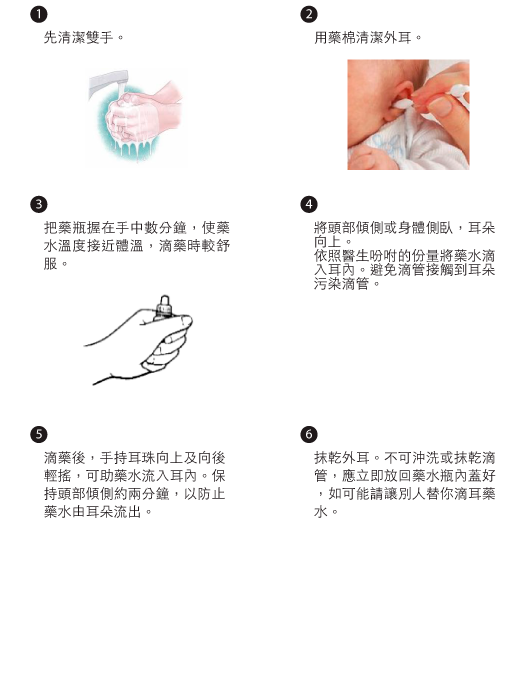 1
先清潔雙手。

2
用藥棉清潔外耳。

3
把藥瓶握在手中數分鐘，使藥水溫度接近體溫，滴藥時較舒服。

4
將頭部傾側或身體側臥，耳朵向上。
依照醫生吩咐的份量將藥水滴入耳內。避免滴管接觸到耳朵污染滴管。

5
滴藥後，手持耳珠向上及向後輕搖，可助藥水流入耳內。保持頭部傾側約兩分鐘，以防止藥水由耳朵流出。

6
抹乾外耳。不可沖洗或抹乾滴管，應立即放回藥水瓶內蓋好，如可能請讓別人替你滴耳藥水。